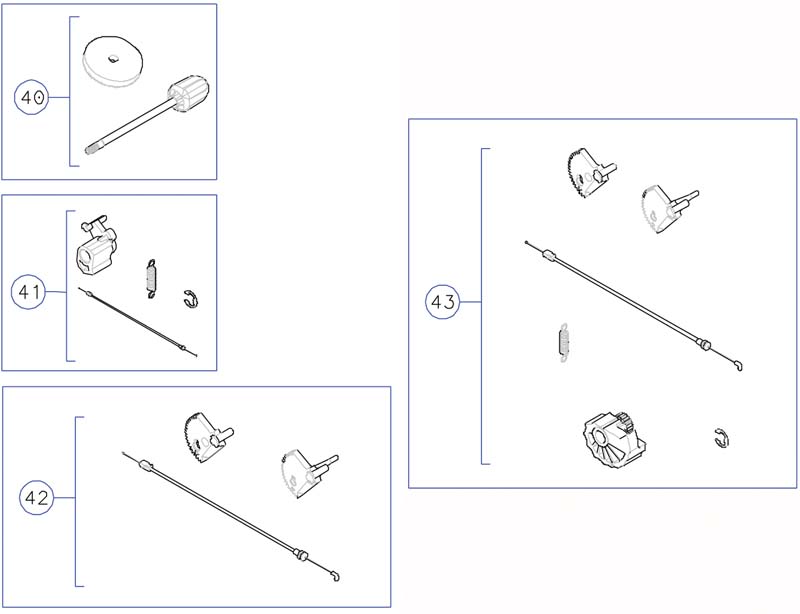 40

41

42

43