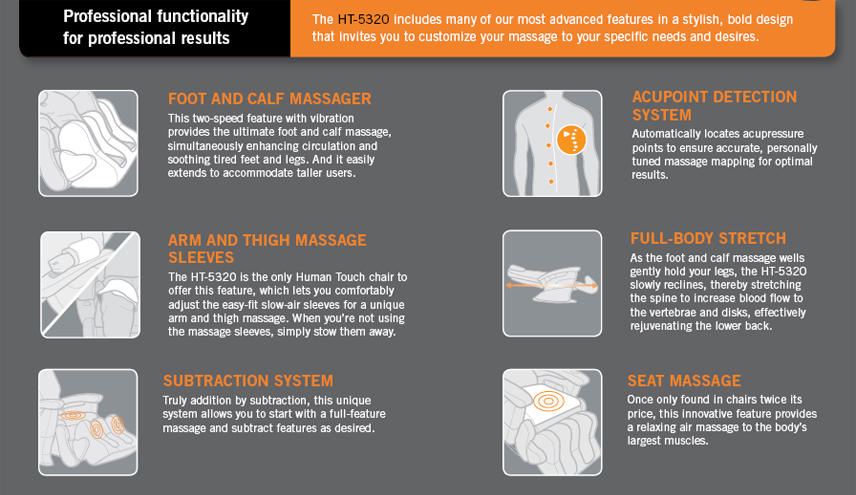 Professional functionality for professional results

The HT-5320 includes many of our most advanced features in a stylish, bold design that invites you to customize your massage to your specific needs and desires.

FOOT AND CALF MASSAGER
This two-speed feature with vibration provides the ultimate foot and calf massage, simultaneously enhancing circulation and soothing tired feet and legs. And it easily extends to accommodate taller users.

ARM AND THIGH MASSAGE SLEEVES
The HT-5320 is the only Human Touch chair to offer this feature, which lets you comfortably adjust the easy-fit slow-air sleeves for a unique arm and thigh massage. When you're not using the massage sleeves, simply stow them away.

SUBTRACTION SYSTEM
Truly addition by subtraction, this unique system allows you to start with a full-feature massage and subtract features as desired.

ACUPOINT DETECTION SYSTEM
Automatically locates acupressure points to ensure accurate, personally tuned massage mapping for optimal results.

FULL-BODY STRETCH
As the foot and calf massage wells gently hold your legs, the HT-5320 slowly reclines, thereby stretching the spine to increase blood flow to the vertebrae and disks, effectively rejuvenating the lower back.

SEAT MASSAGE
Once only found in chairs twice its price, this innovative feature provides a relaxing air massage to the body's largest muscles.